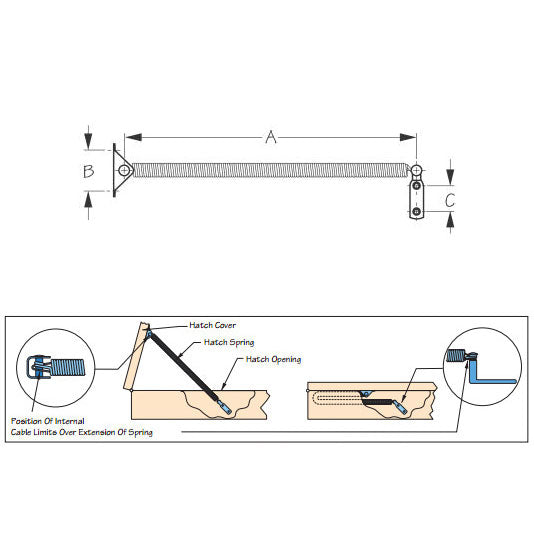 A
B
C
Hatch Cover
Hatch Spring
Hatch Opening
Position Of Internal
Cable Limits Over Extension Of Spring