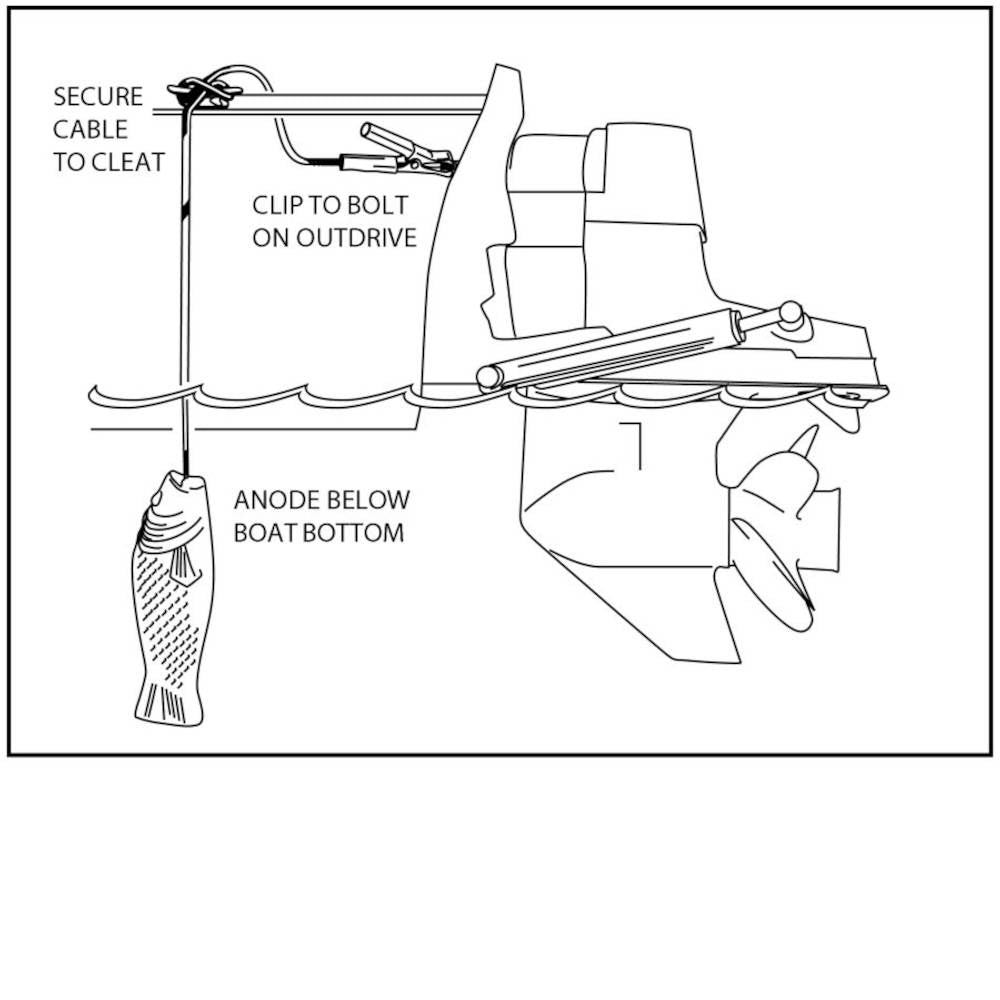 SECURE CABLE TO CLEAT

CLIP TO BOLT ON OUTDRIVE

ANODE BELOW BOAT BOTTOM