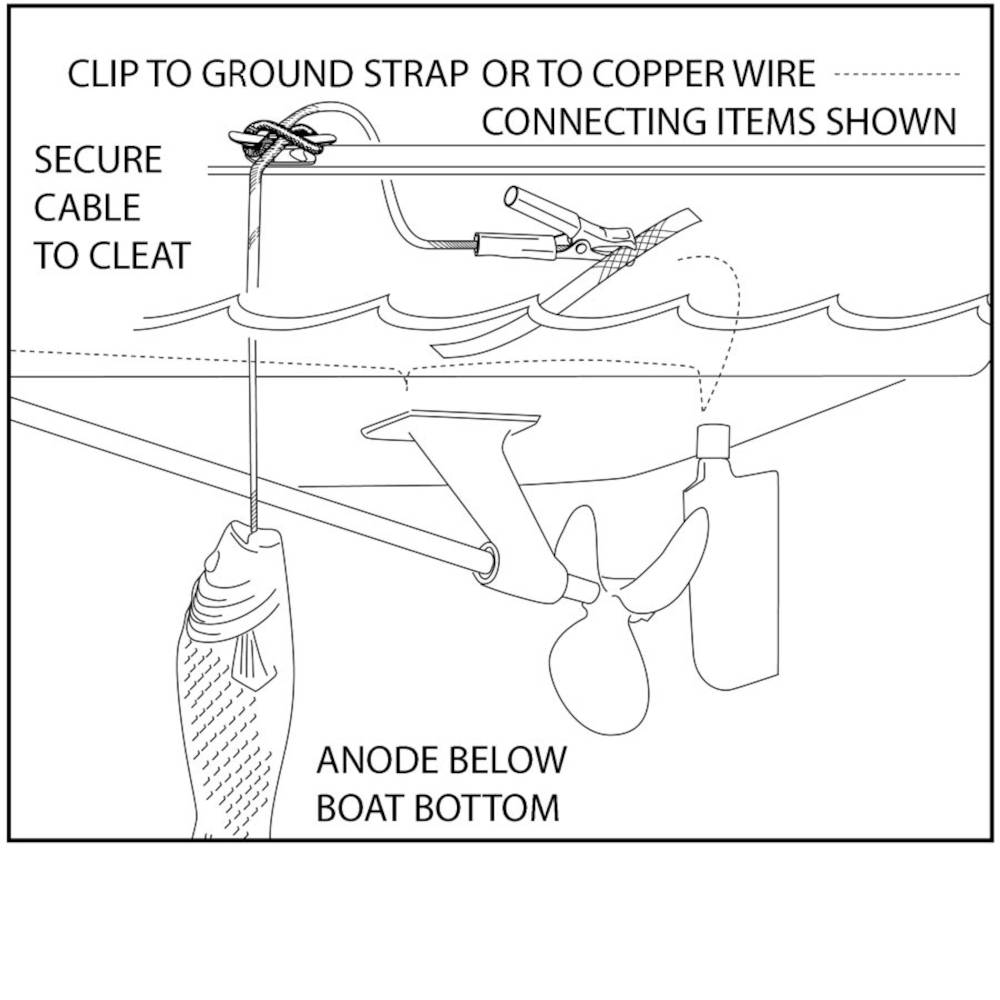 CLIP TO GROUND STRAP OR TO COPPER WIRE CONNECTING ITEMS SHOWN

SECURE CABLE TO CLEAT

ANODE BELOW BOAT BOTTOM