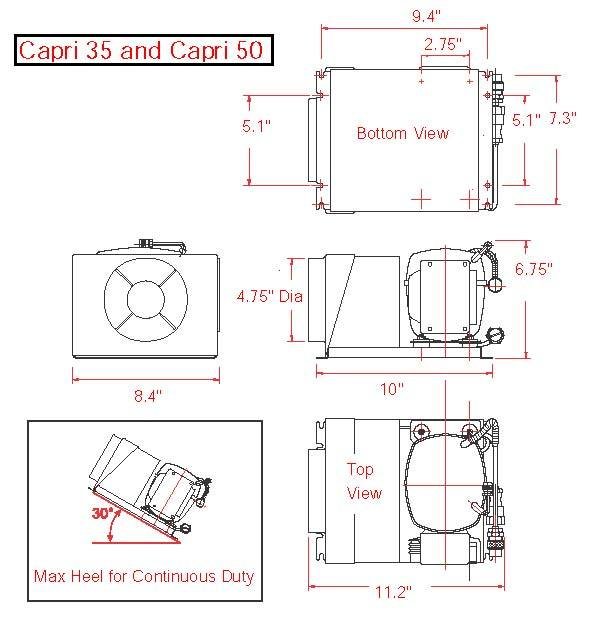 Capri 35 and Capri 50

9.4"

2.75"

5.1"

Bottom View

5.1" 7.3"

4.75" Dia

6.75"

8.4"

10"

Top View

30°

Max Heel for Continuous Duty

11.2"