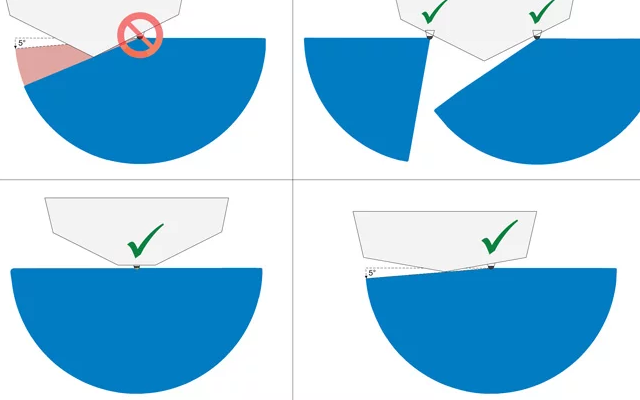 5°

5°