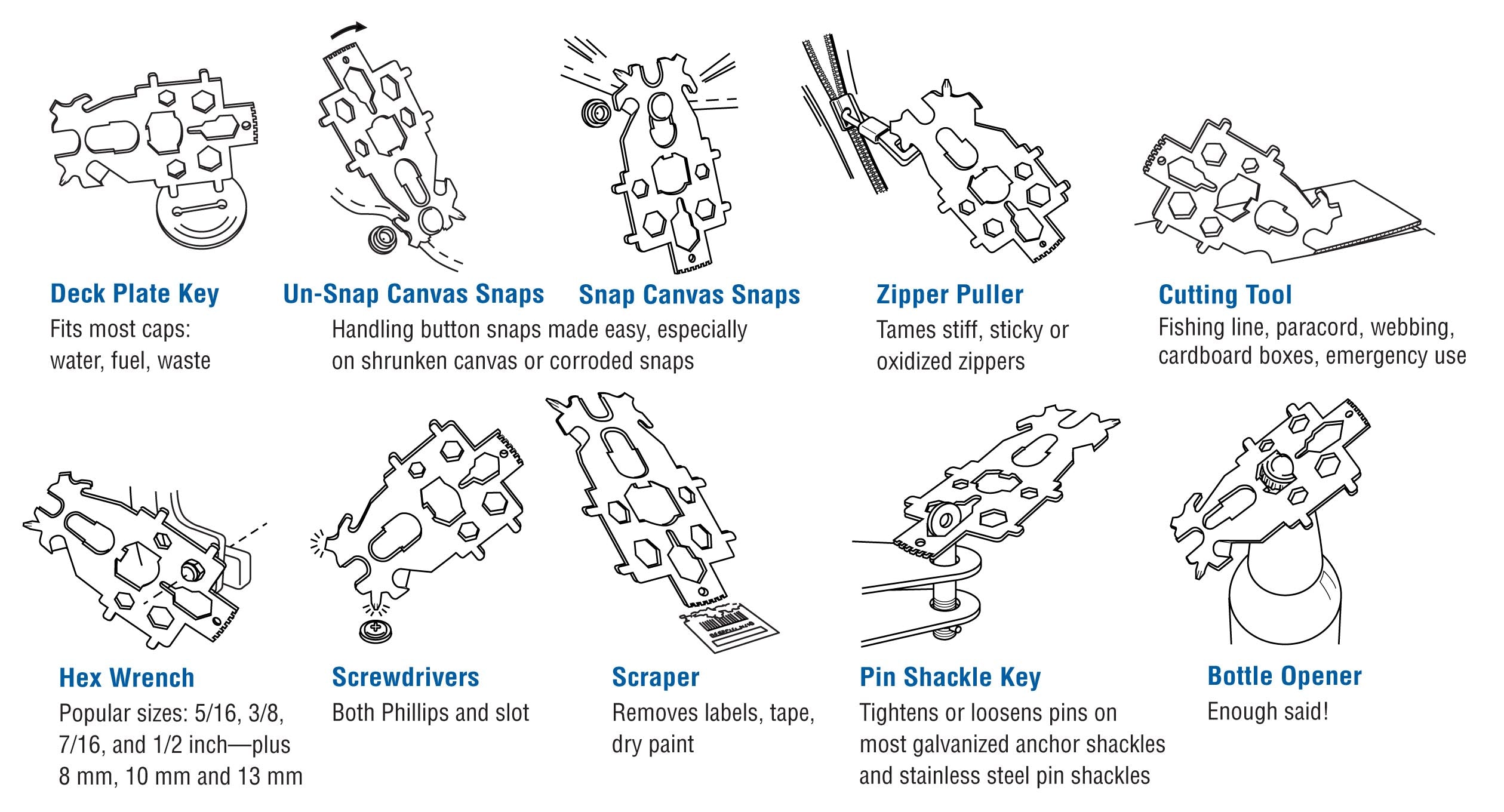 Deck Plate Key
Fits most caps: water, fuel, waste

Un-Snap Canvas Snaps

Snap Canvas Snaps
Handling button snaps made easy, especially on shrunken canvas or corroded snaps

Zipper Puller
Tames stiff, sticky or oxidized zippers

Cutting Tool
Fishing line, paracord, webbing, cardboard boxes, emergency use

Hex Wrench
Popular sizes: 5/16, 3/8, 7/16, and 1/2 inch—plus 8 mm, 10 mm and 13 mm

Screwdrivers
Both Phillips and slot

Scraper
Removes labels, tape, dry paint

Pin Shackle Key
Tightens or loosens pins on most galvanized anchor shackles and stainless steel pin shackles

Bottle Opener
Enough said!