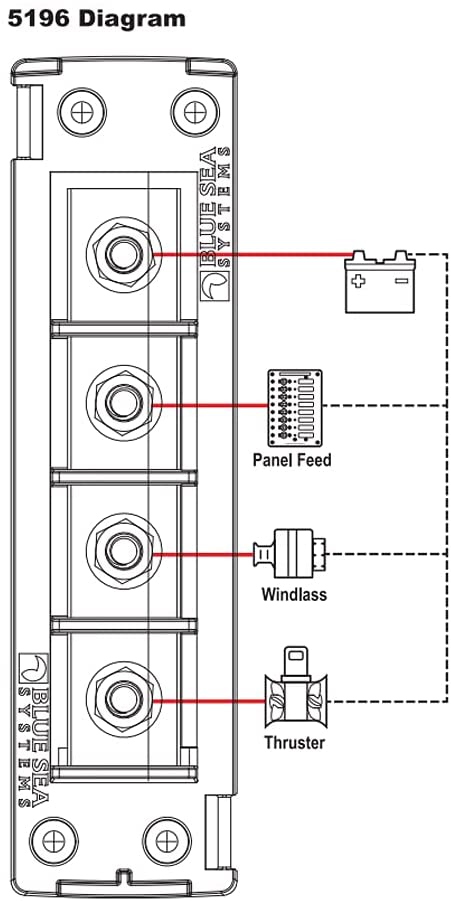 5196 Diagram

BLUE SEA SYSTEMS

+ −

Panel Feed

Windlass

Thruster

BLUE SEA SYSTEMS