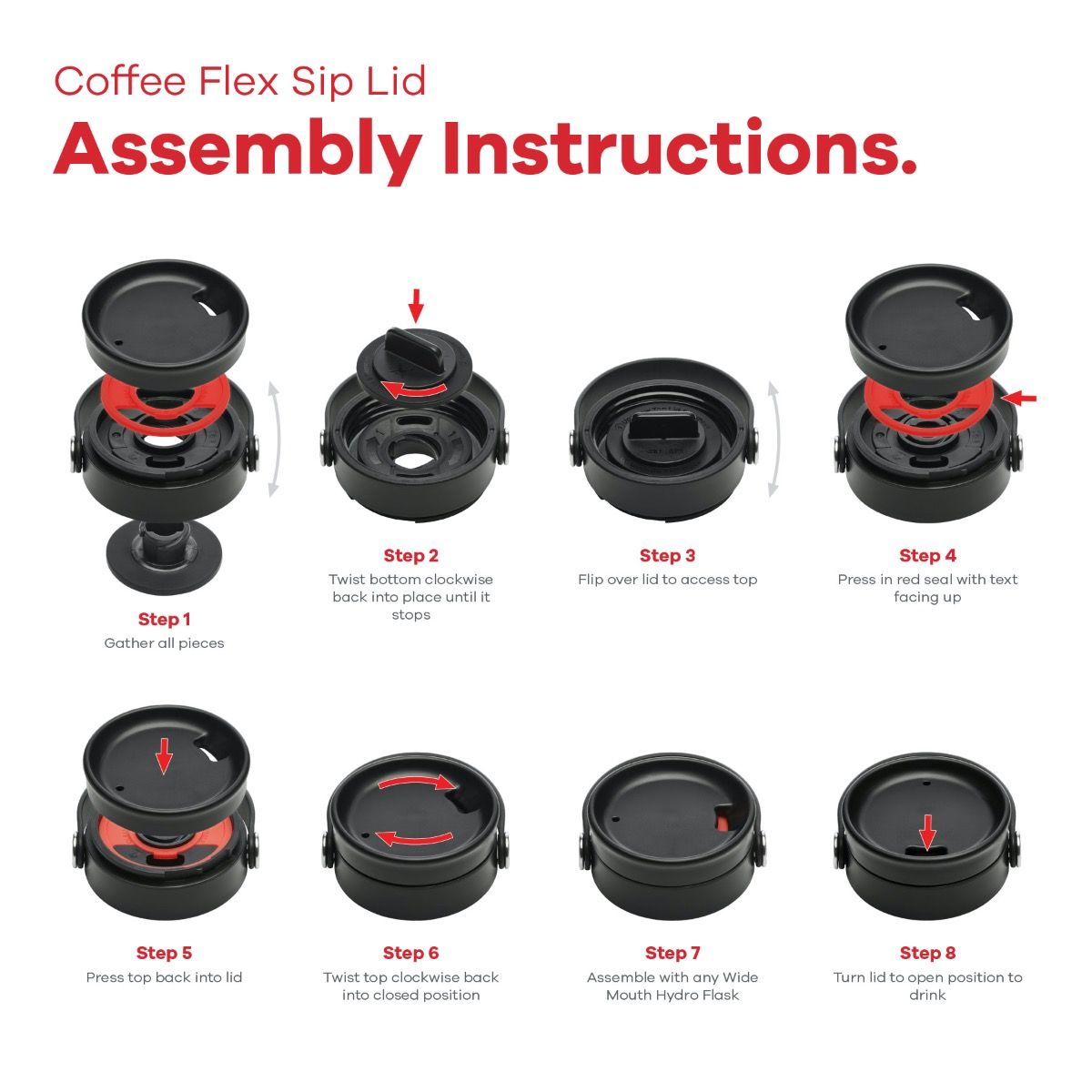 Coffee Flex Sip Lid
Assembly Instructions.

Step 1
Gather all pieces

Step 2
Twist bottom clockwise back into place until it stops

Step 3
Flip over lid to access top

Step 4
Press in red seal with text facing up

Step 5
Press top back into lid

Step 6
Twist top clockwise back into closed position

Step 7
Assemble with any Wide Mouth Hydro Flask

Step 8
Turn lid to open position to drink