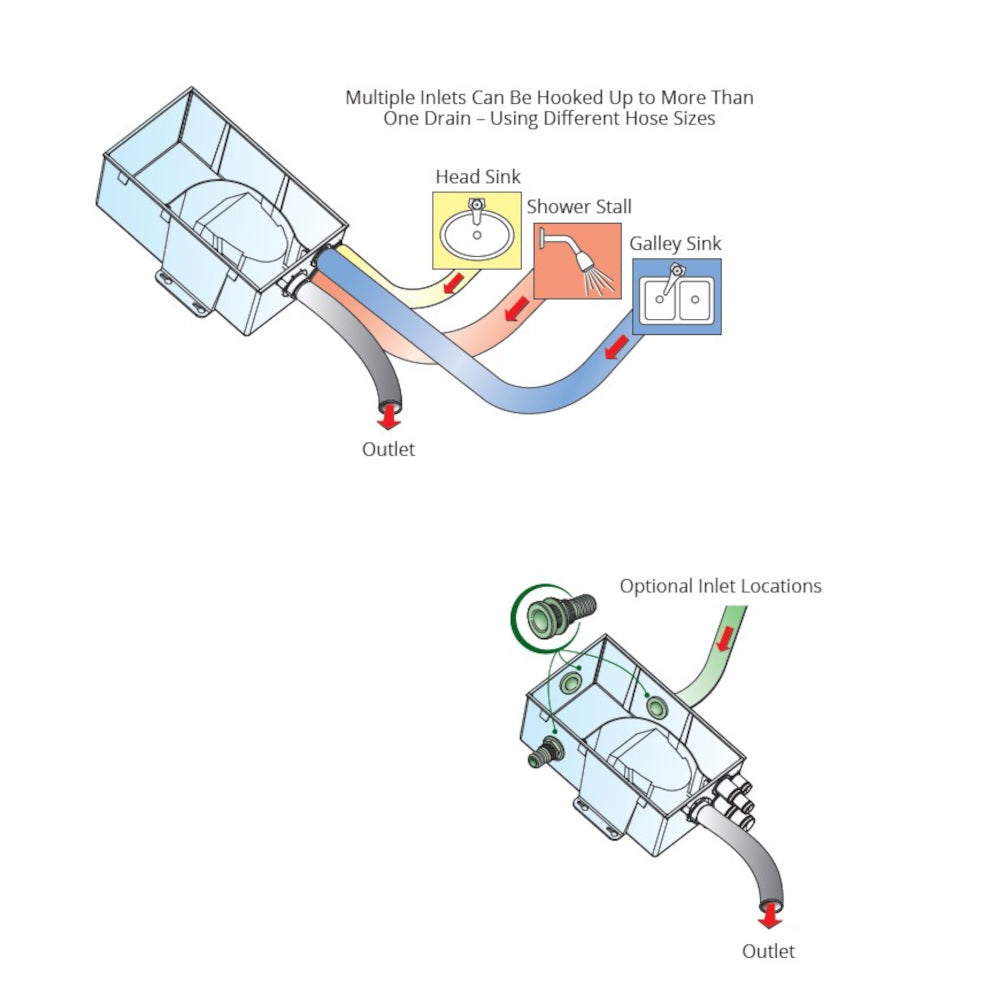 Multiple Inlets Can Be Hooked Up to More Than One Drain – Using Different Hose Sizes

Head Sink

Shower Stall

Galley Sink

Outlet

Optional Inlet Locations

Outlet