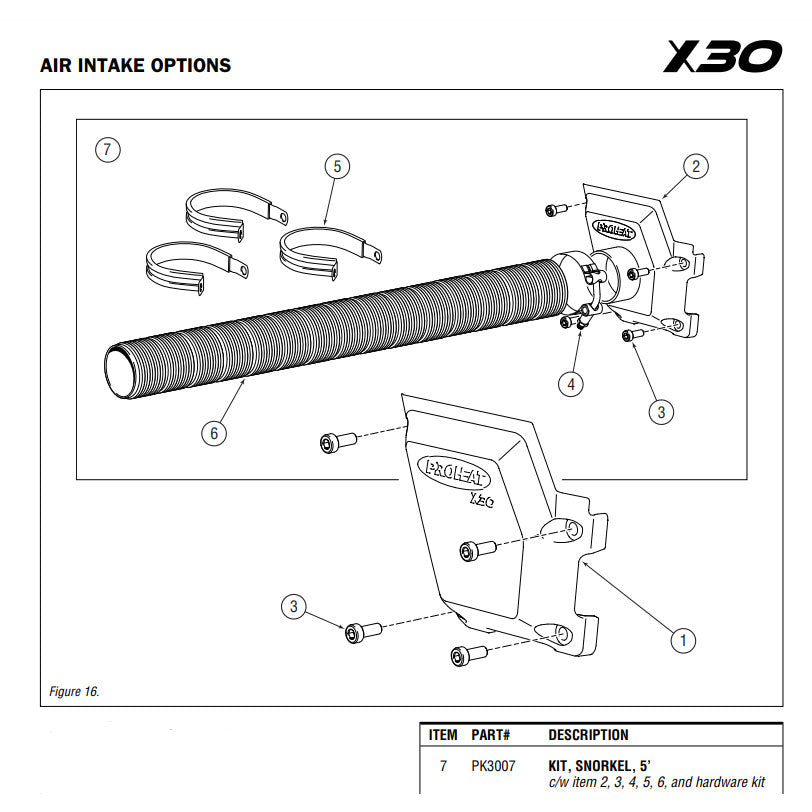 AIR INTAKE OPTIONS

X30

7

5

2

PROHEAT

4

3

6

PROHEAT

X30

3

1

Figure 16.

| ITEM | PART# | DESCRIPTION |
|---|---|---|
| 7 | PK3007 | KIT, SNORKEL, 5' c/w item 2, 3, 4, 5, 6, and hardware kit |