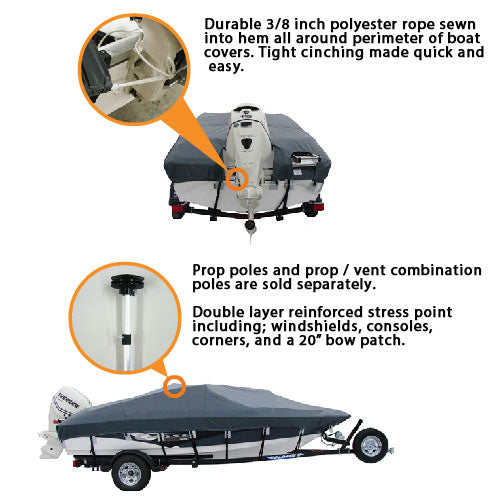 Durable 3/8 inch polyester rope sewn into hem all around perimeter of boat covers. Tight cinching made quick and easy.

Prop poles and prop / vent combination poles are sold separately.

Double layer reinforced stress point including; windshields, consoles, corners, and a 20" bow patch.