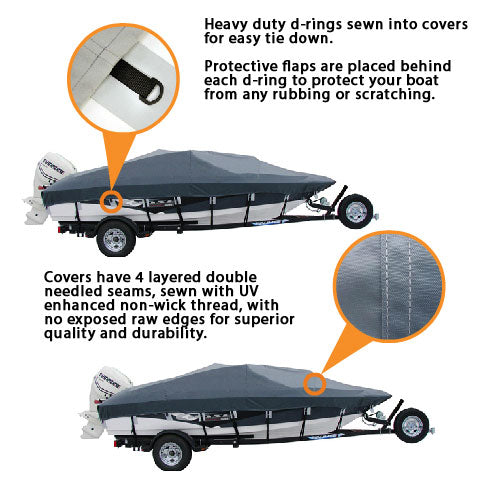 Heavy duty d-rings sewn into covers for easy tie down.

Protective flaps are placed behind each d-ring to protect your boat from any rubbing or scratching.

Covers have 4 layered double needled seams, sewn with UV enhanced non-wick thread, with no exposed raw edges for superior quality and durability.