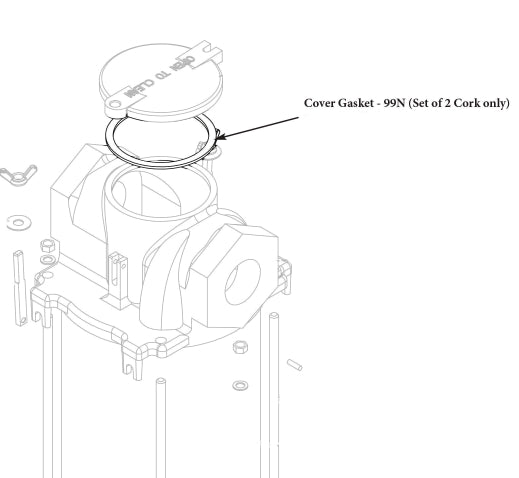 OPEN TO CLEAN

Cover Gasket - 99N (Set of 2 Cork only)