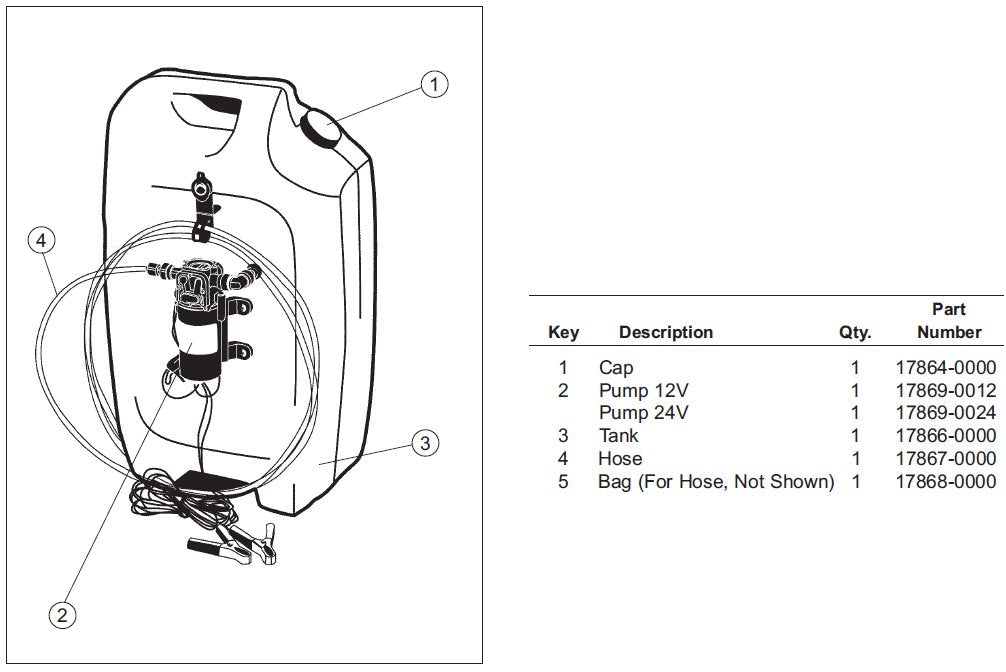 1
4
3
2

| Key | Description | Qty. | Part Number |
|---|---|---|---|
| 1 | Cap | 1 | 17864-0000 |
| 2 | Pump 12V | 1 | 17869-0012 |
| | Pump 24V | 1 | 17869-0024 |
| 3 | Tank | 1 | 17866-0000 |
| 4 | Hose | 1 | 17867-0000 |
| 5 | Bag (For Hose, Not Shown) | 1 | 17868-0000 |