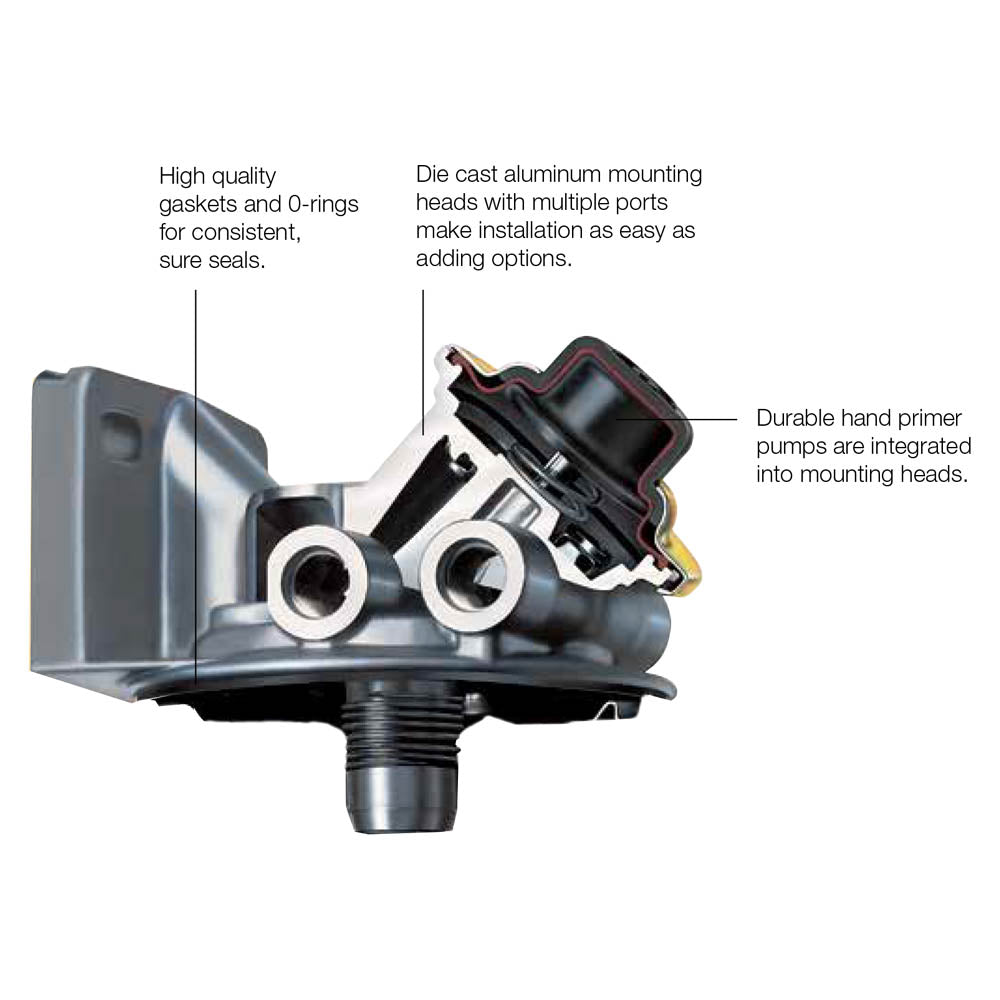 High quality gaskets and 0-rings for consistent, sure seals.

Die cast aluminum mounting heads with multiple ports make installation as easy as adding options.

Durable hand primer pumps are integrated into mounting heads.