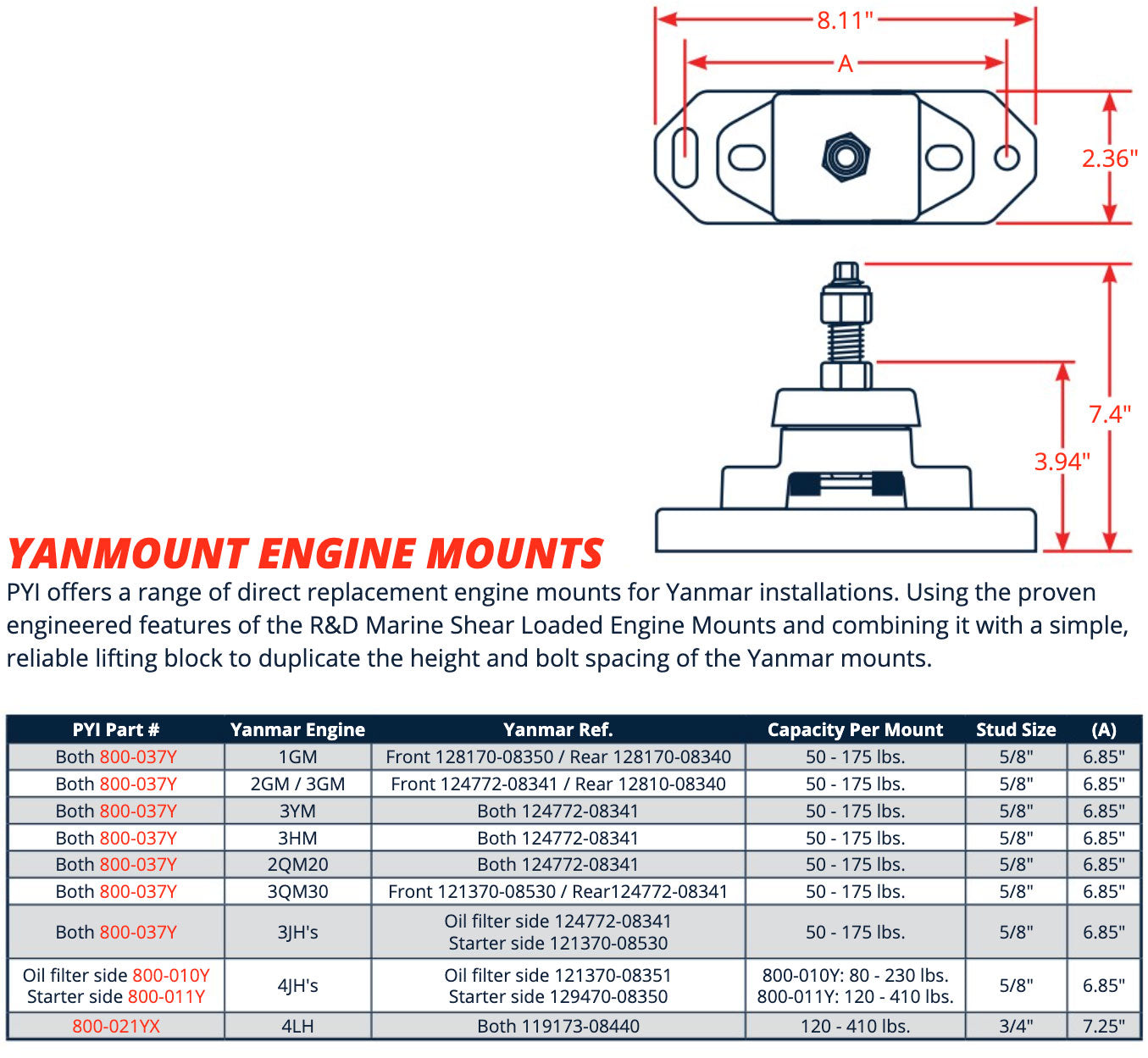 8.11"

A

2.36"

7.4"

3.94"

YANMOUNT ENGINE MOUNTS

PYI offers a range of direct replacement engine mounts for Yanmar installations. Using the proven engineered features of the R&D Marine Shear Loaded Engine Mounts and combining it with a simple, reliable lifting block to duplicate the height and bolt spacing of the Yanmar mounts.

| PYI Part # | Yanmar Engine | Yanmar Ref. | Capacity Per Mount | Stud Size | (A) |
|---|---|---|---|---|---|
| Both 800-037Y | 1GM | Front 128170-08350 / Rear 128170-08340 | 50 - 175 lbs. | 5/8" | 6.85" |
| Both 800-037Y | 2GM / 3GM | Front 124772-08341 / Rear 12810-08340 | 50 - 175 lbs. | 5/8" | 6.85" |
| Both 800-037Y | 3YM | Both 124772-08341 | 50 - 175 lbs. | 5/8" | 6.85" |
| Both 800-037Y | 3HM | Both 124772-08341 | 50 - 175 lbs. | 5/8" | 6.85" |
| Both 800-037Y | 2QM20 | Both 124772-08341 | 50 - 175 lbs. | 5/8" | 6.85" |
| Both 800-037Y | 3QM30 | Front 121370-08530 / Rear124772-08341 | 50 - 175 lbs. | 5/8" | 6.85" |
| Both 800-037Y | 3JH's | Oil filter side 124772-08341 Starter side 121370-08530 | 50 - 175 lbs. | 5/8" | 6.85" |
| Oil filter side 800-010Y Starter side 800-011Y | 4JH's | Oil filter side 121370-08351 Starter side 129470-08350 | 800-010Y: 80 - 230 lbs. 800-011Y: 120 - 410 lbs. | 5/8" | 6.85" |
| 800-021YX | 4LH | Both 119173-08440 | 120 - 410 lbs. | 3/4" | 7.25" |