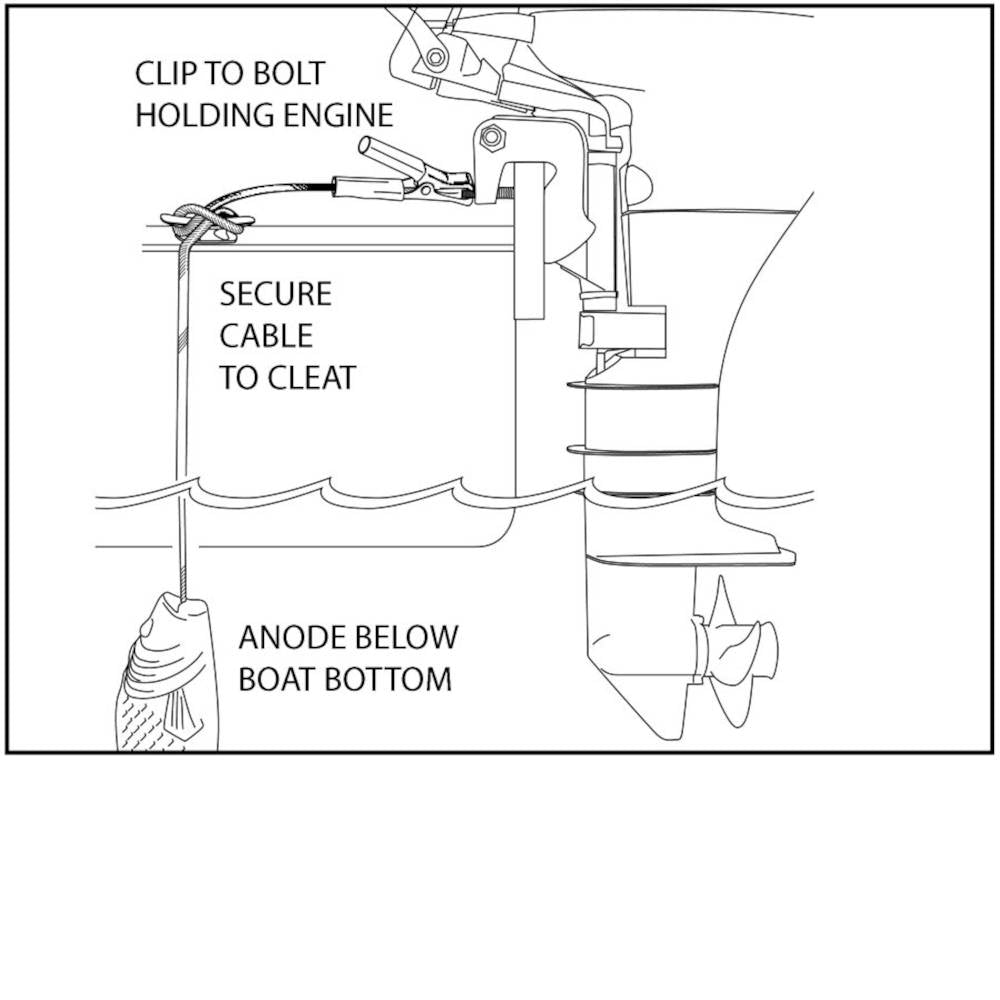 CLIP TO BOLT
HOLDING ENGINE

SECURE
CABLE
TO CLEAT

ANODE BELOW
BOAT BOTTOM