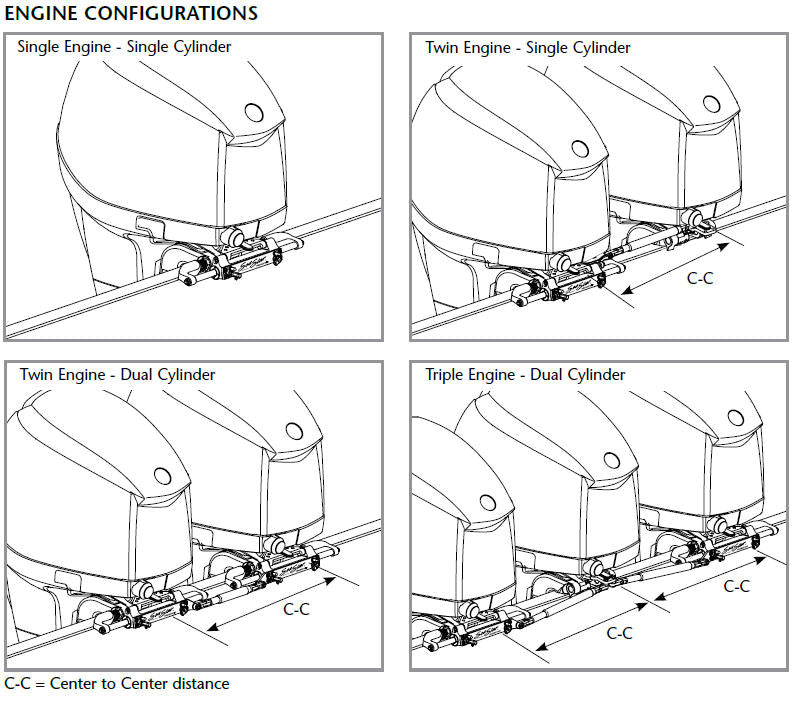 ENGINE CONFIGURATIONS

Single Engine - Single Cylinder

Twin Engine - Single Cylinder

C-C

Twin Engine - Dual Cylinder

C-C

Triple Engine - Dual Cylinder

C-C

C-C

C-C = Center to Center distance