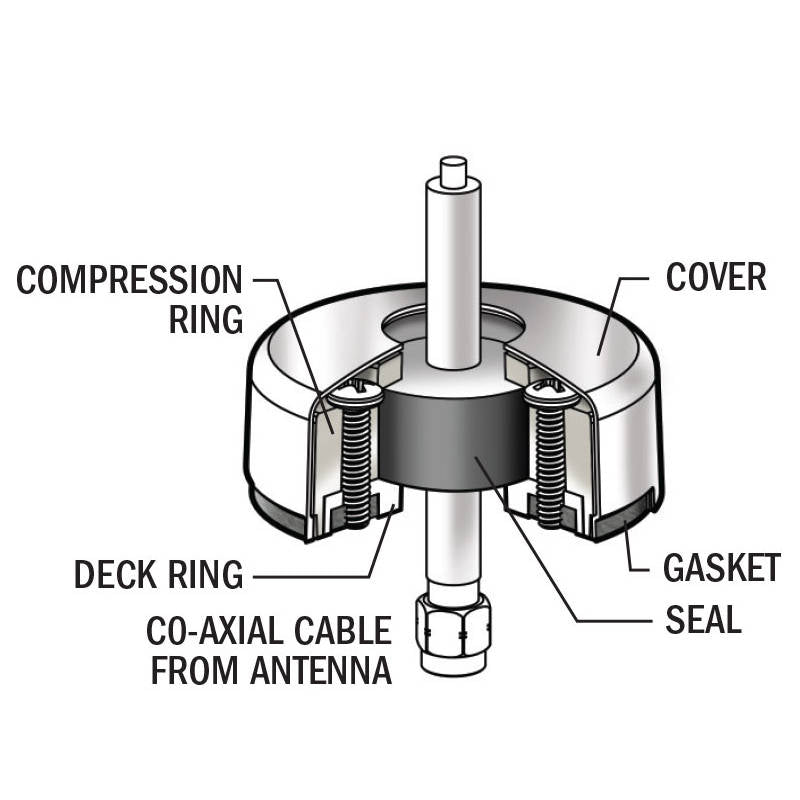 COMPRESSION RING

COVER

DECK RING

GASKET

SEAL

CO-AXIAL CABLE FROM ANTENNA