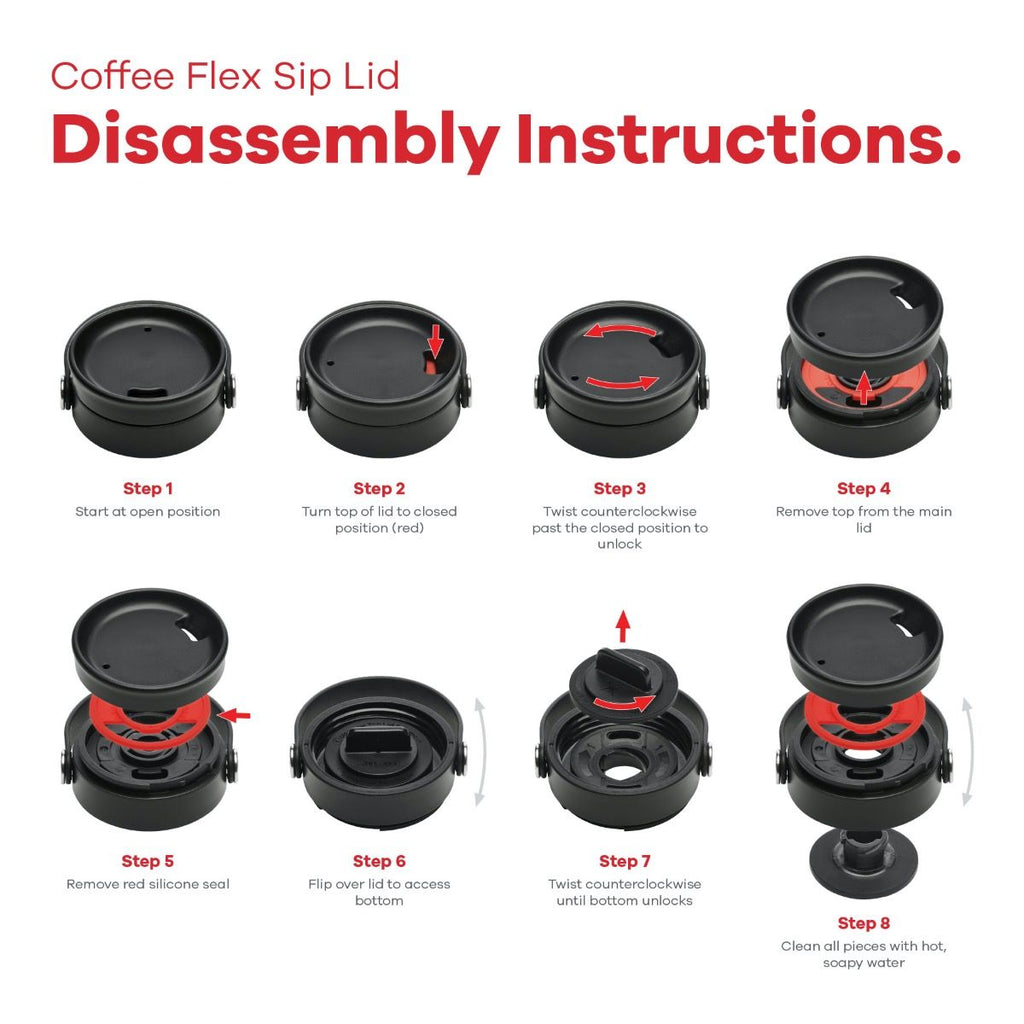 Coffee Flex Sip Lid
Disassembly Instructions.

Step 1
Start at open position

Step 2
Turn top of lid to closed position (red)

Step 3
Twist counterclockwise past the closed position to unlock

Step 4
Remove top from the main lid

Step 5
Remove red silicone seal

Step 6
Flip over lid to access bottom

Step 7
Twist counterclockwise until bottom unlocks

Step 8
Clean all pieces with hot, soapy water