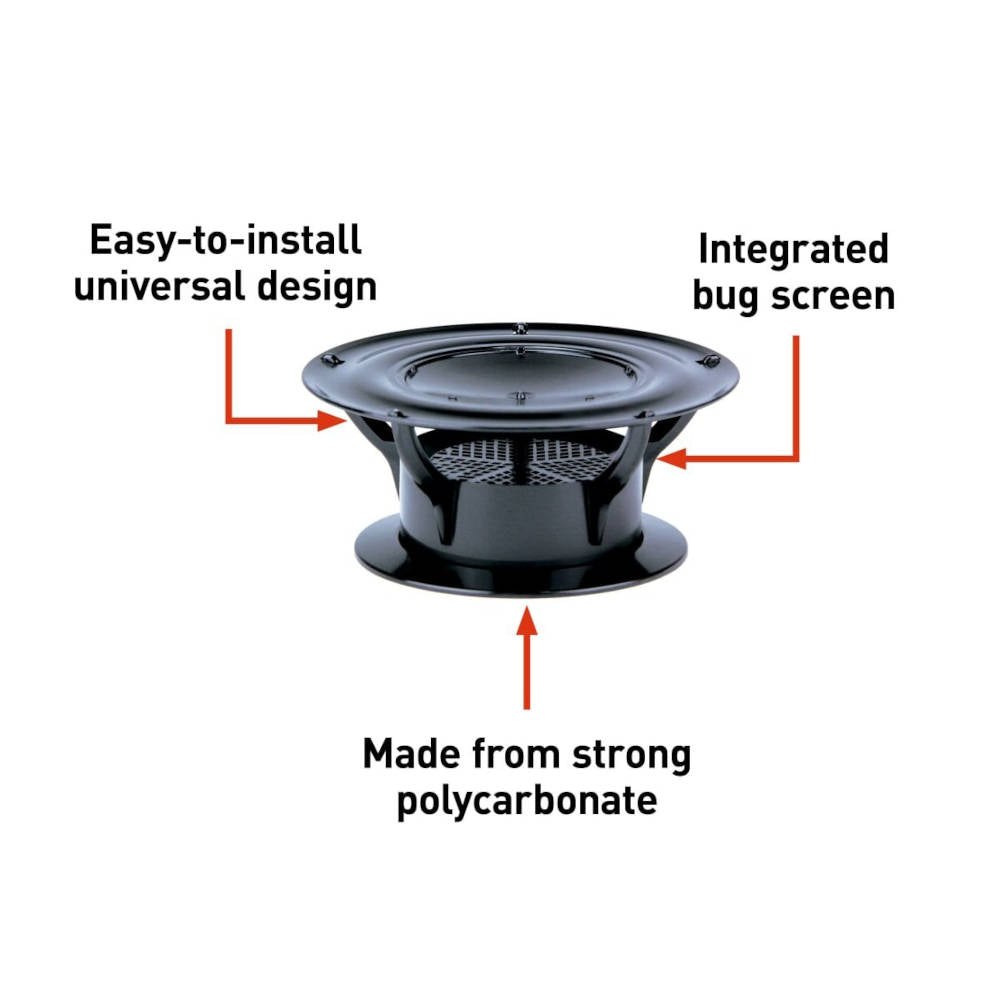 Easy-to-install universal design

Integrated bug screen

Made from strong polycarbonate