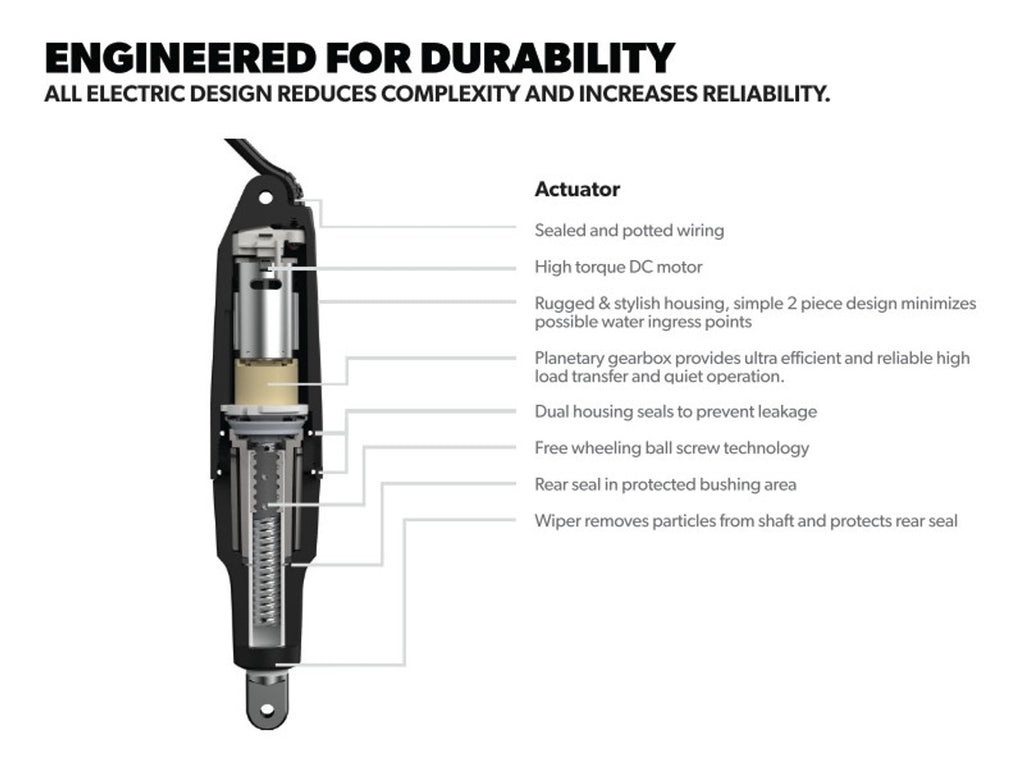 ENGINEERED FOR DURABILITY
ALL ELECTRIC DESIGN REDUCES COMPLEXITY AND INCREASES RELIABILITY.

Actuator

Sealed and potted wiring

High torque DC motor

Rugged & stylish housing, simple 2 piece design minimizes possible water ingress points

Planetary gearbox provides ultra efficient and reliable high load transfer and quiet operation.

Dual housing seals to prevent leakage

Free wheeling ball screw technology

Rear seal in protected bushing area

Wiper removes particles from shaft and protects rear seal