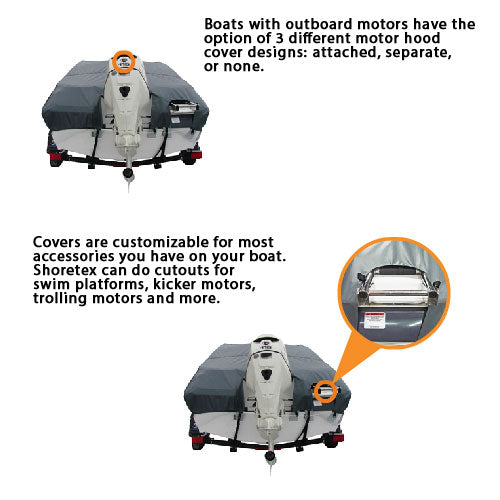 Boats with outboard motors have the option of 3 different motor hood cover designs: attached, separate, or none.

Covers are customizable for most accessories you have on your boat. Shoretex can do cutouts for swim platforms, kicker motors, trolling motors and more.